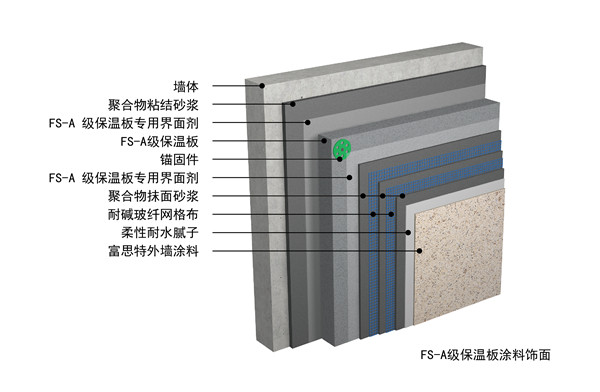 墙体
聚合物粘结砂浆
FS-A 级保温板专用界面剂
FS-A级保温板
锚固件
FS-A 级保温板专用界面剂
聚合物抹面砂浆
耐碱玻纤网格布
柔性耐水腻子
富思特外墙涂料

FS-A级保温板涂料饰面